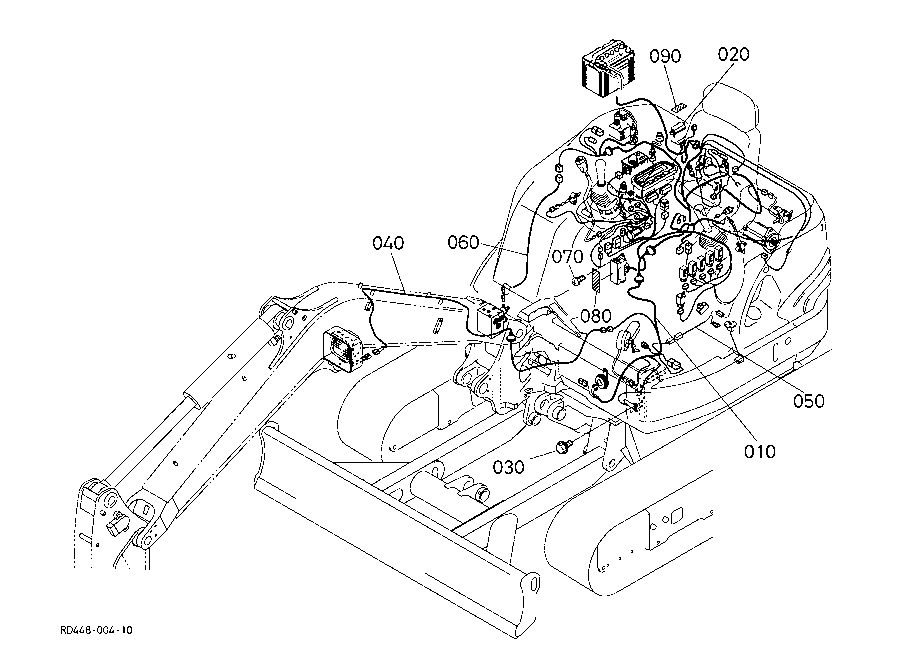 090
020
040
060
070
080
050
010
030
RD448-004-10